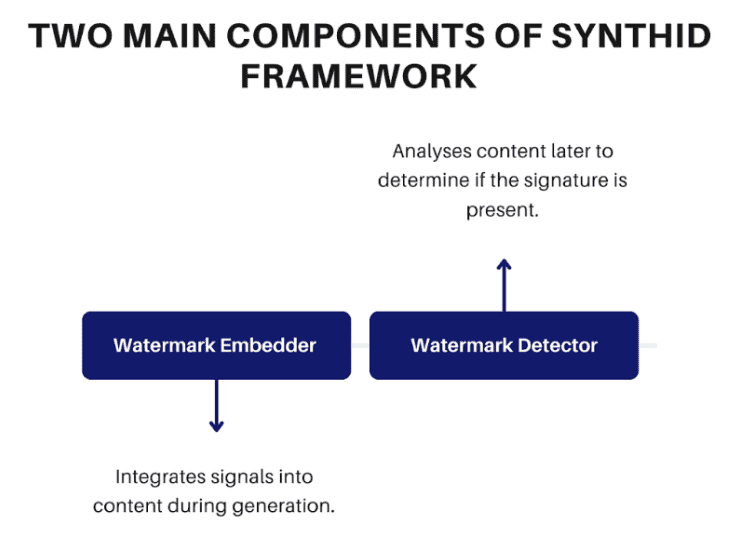 TWO MAIN COMPONENTS OF SYNTHID FRAMEWORK

Analyses content later to determine if the signature is present.

Watermark Embedder

Watermark Detector

Integrates signals into content during generation.